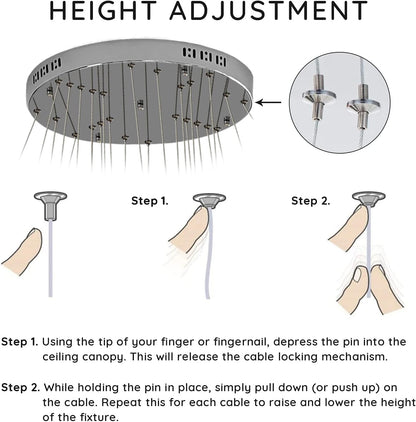 HEIGHT ADJUSTMENT

Step 1.

Step 2.

Step 1. Using the tip of your finger or fingernail, depress the pin into the ceiling canopy. This will release the cable locking mechanism.

Step 2. While holding the pin in place, simply pull down (or push up) on the cable. Repeat this for each cable to raise and lower the height of the fixture.