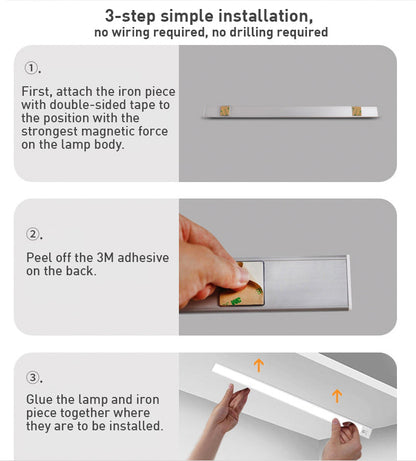 3-step simple installation,
no wiring required, no drilling required

①.

First, attach the iron piece with double-sided tape to the position with the strongest magnetic force on the lamp body.

②.

Peel off the 3M adhesive on the back.

③.

Glue the lamp and iron piece together where they are to be installed.