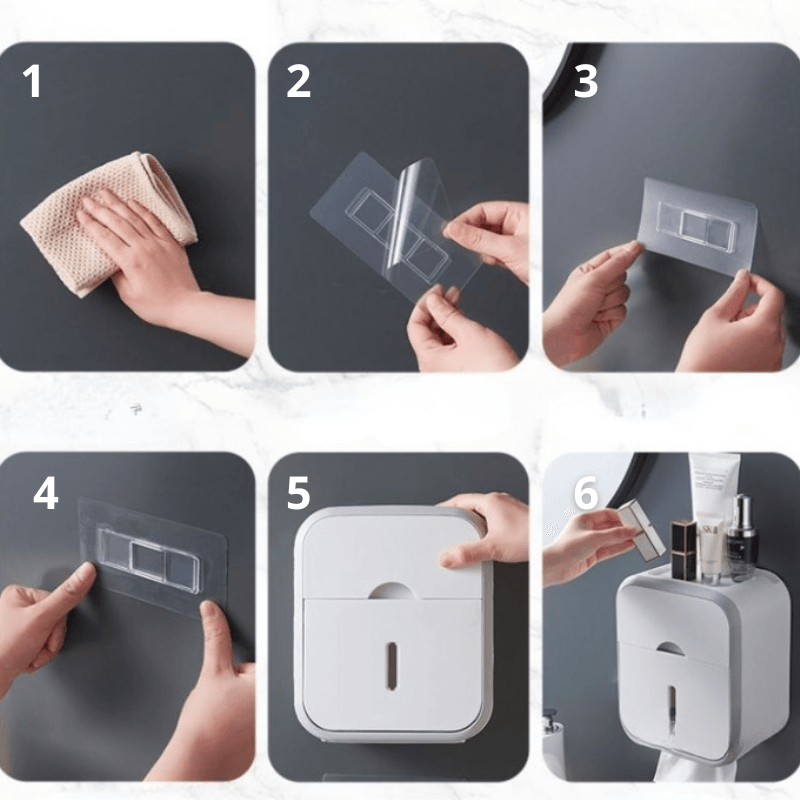 1

2

3

4

5

6